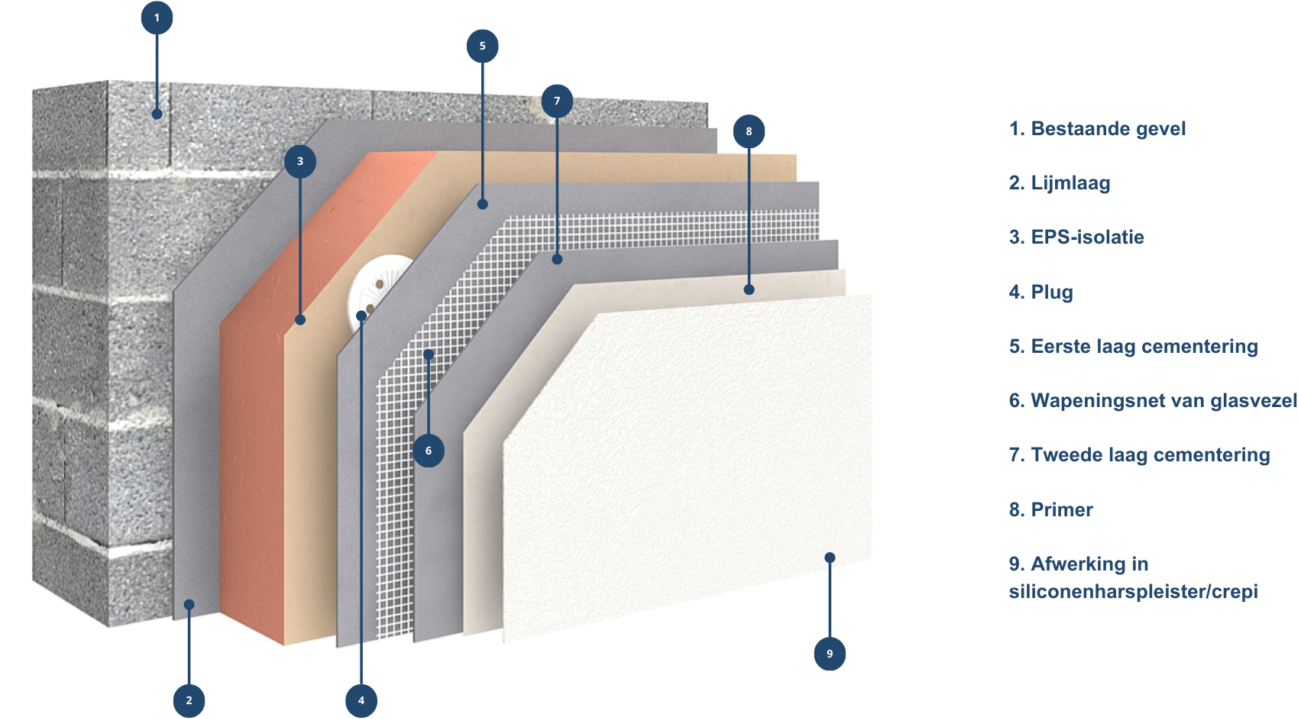 1

5

7

8

3

6

9

2

4

1. Bestaande gevel

2. Lijmlaag

3. EPS-isolatie

4. Plug

5. Eerste laag cementering

6. Wapeningsnet van glasvezel

7. Tweede laag cementering

8. Primer

9. Afwerking in siliconenharspleister/crepi